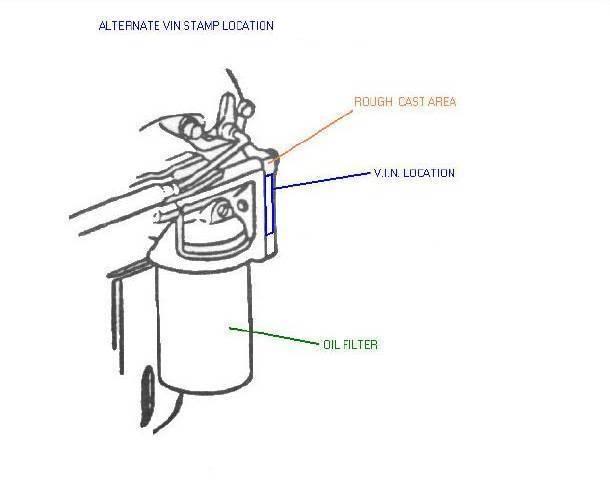 ALTERNATE VIN STAMP LOCATION

ROUGH CAST AREA

V.I.N. LOCATION

OIL FILTER