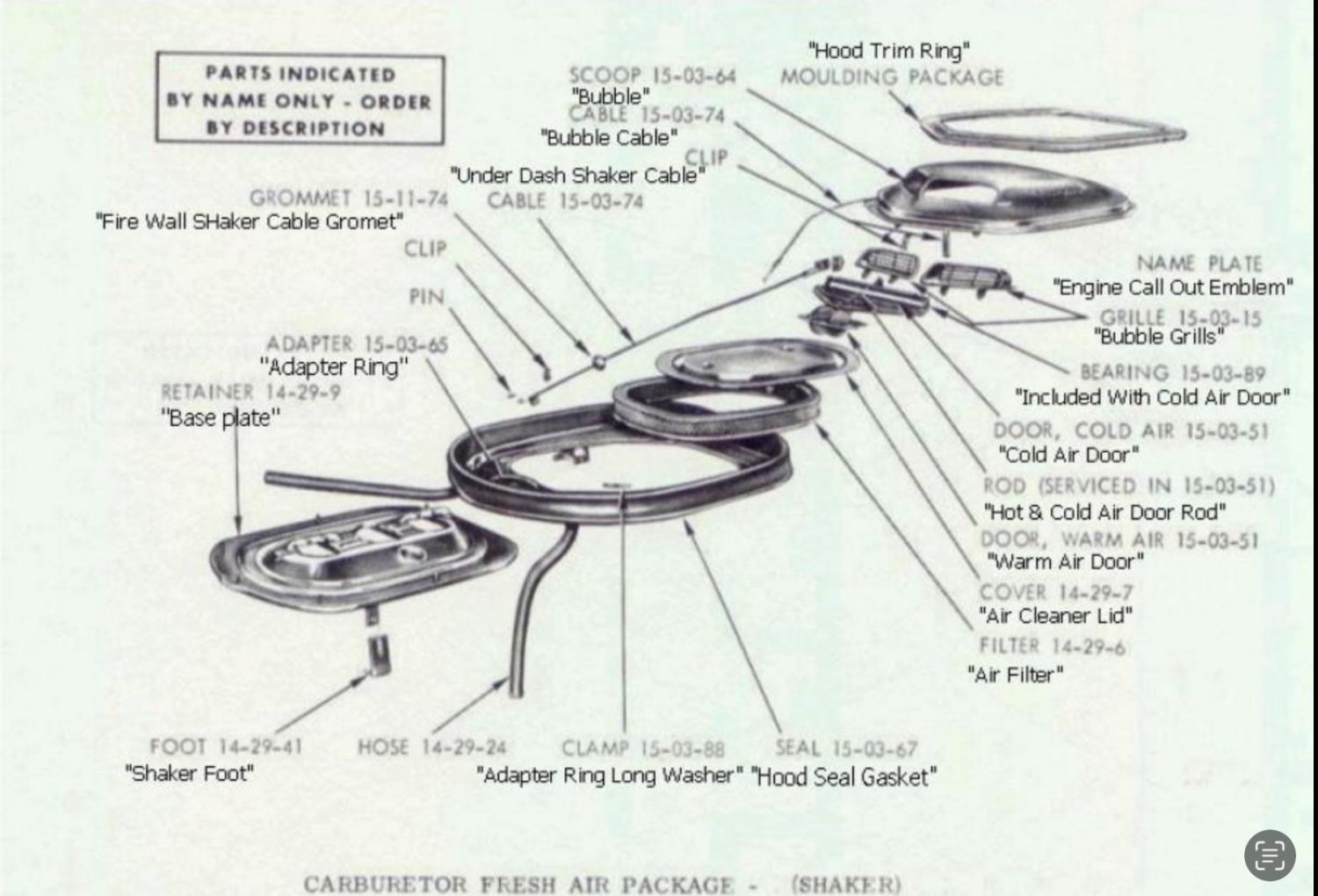 PARTS INDICATED BY NAME ONLY - ORDER BY DESCRIPTION

"Hood Trim Ring"
MOULDING PACKAGE

SCOOP 15-03-64
"Bubble"
CABLE 15-03-74
"Bubble Cable"
CLIP
"Under Dash Shaker Cable"
CABLE 15-03-74
GROMMET 15-11-74
"Fire Wall SHaker Cable Gromet"
CLIP
PIN
ADAPTER 15-03-65
"Adapter Ring"
RETAINER 14-29-9
"Base plate"

NAME PLATE
"Engine Call Out Emblem"
GRILLE 15-03-15
"Bubble Grills"
BEARING 15-03-89
"Included With Cold Air Door"
DOOR, COLD AIR 15-03-51
"Cold Air Door"
ROD (SERVICED IN 15-03-51)
"Hot & Cold Air Door Rod"
DOOR, WARM AIR 15-03-51
"Warm Air Door"
COVER 14-29-7
"Air Cleaner Lid"
FILTER 14-29-6
"Air Filter"

FOOT 14-29-41
"Shaker Foot"
HOSE 14-29-24
CLAMP 15-03-88
"Adapter Ring Long Washer"
SEAL 15-03-67
"Hood Seal Gasket"

CARBURETOR FRESH AIR PACKAGE - (SHAKER)