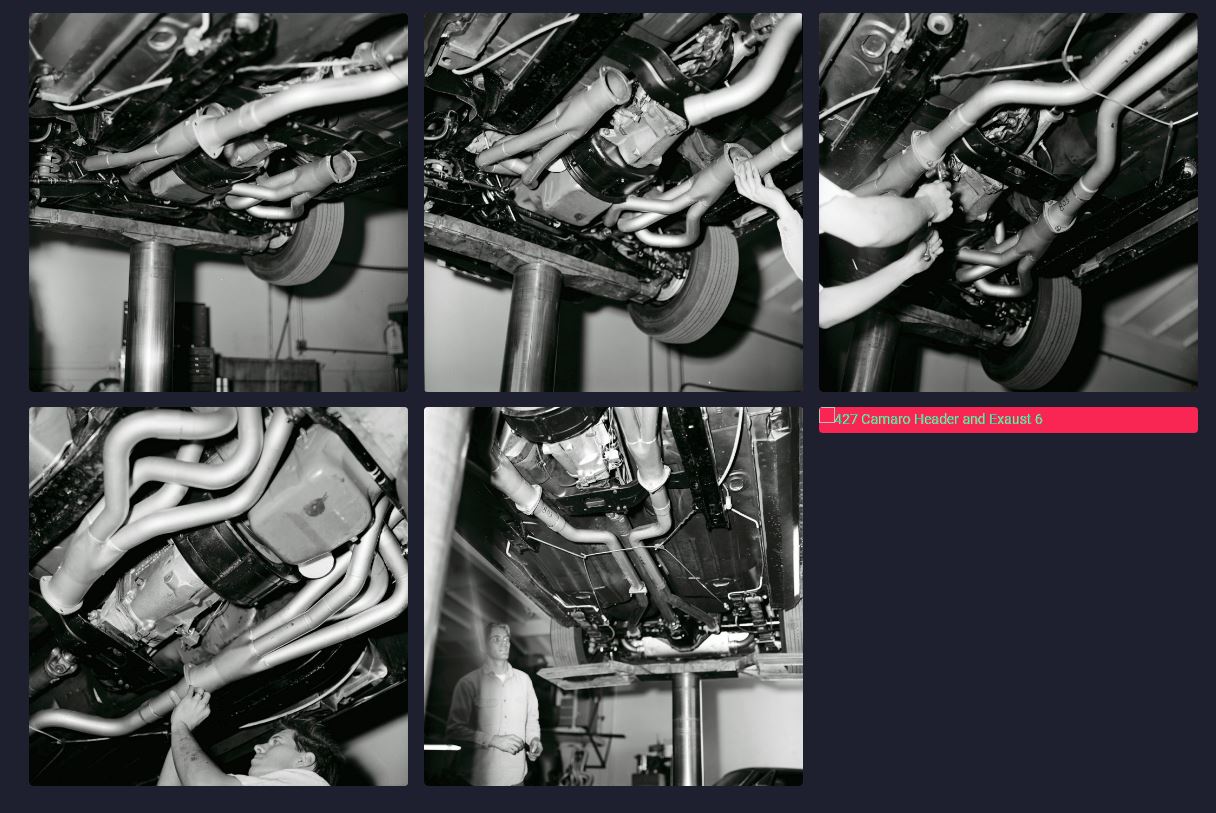 427 Camaro Header and Exaust 6