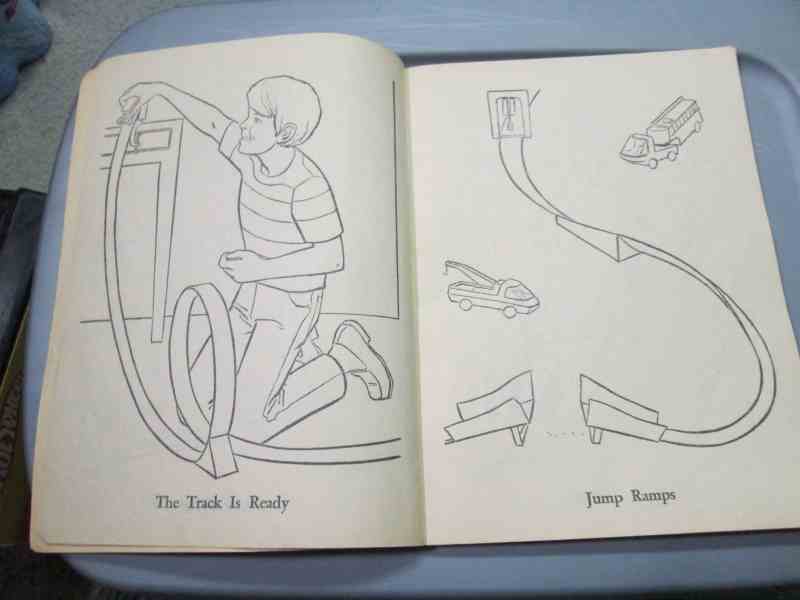 The Track Is Ready

Jump Ramps